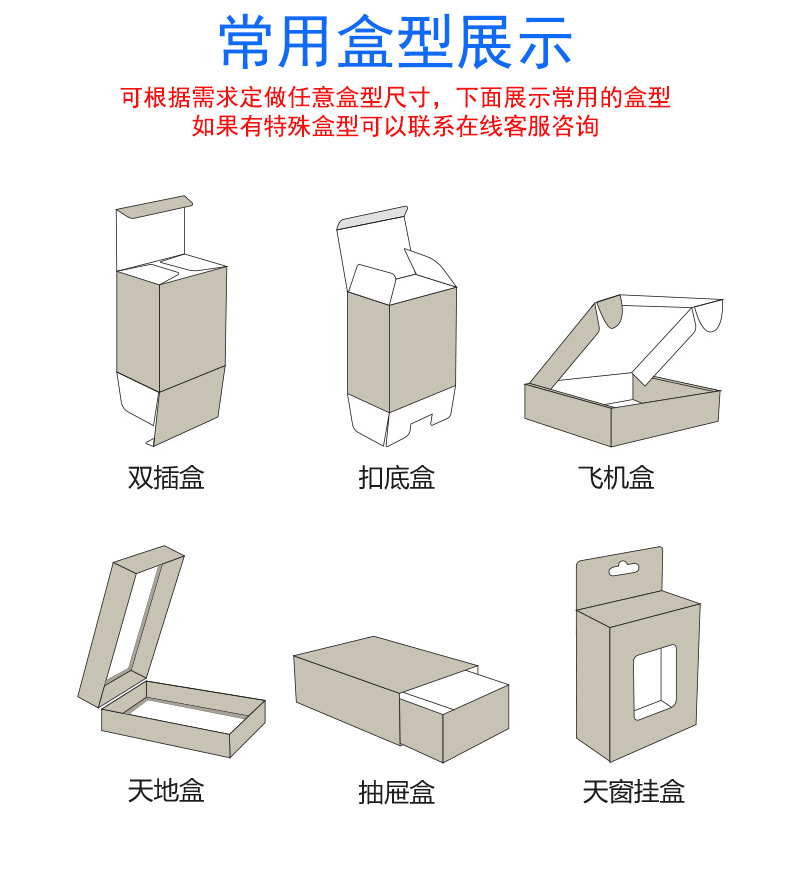 常用盒型展示

可根据需求定做任意盒型尺寸，下面展示常用的盒型
如果有特殊盒型可以联系在线客服咨询

双插盒

扣底盒

飞机盒

天地盒

抽屉盒

天窗挂盒